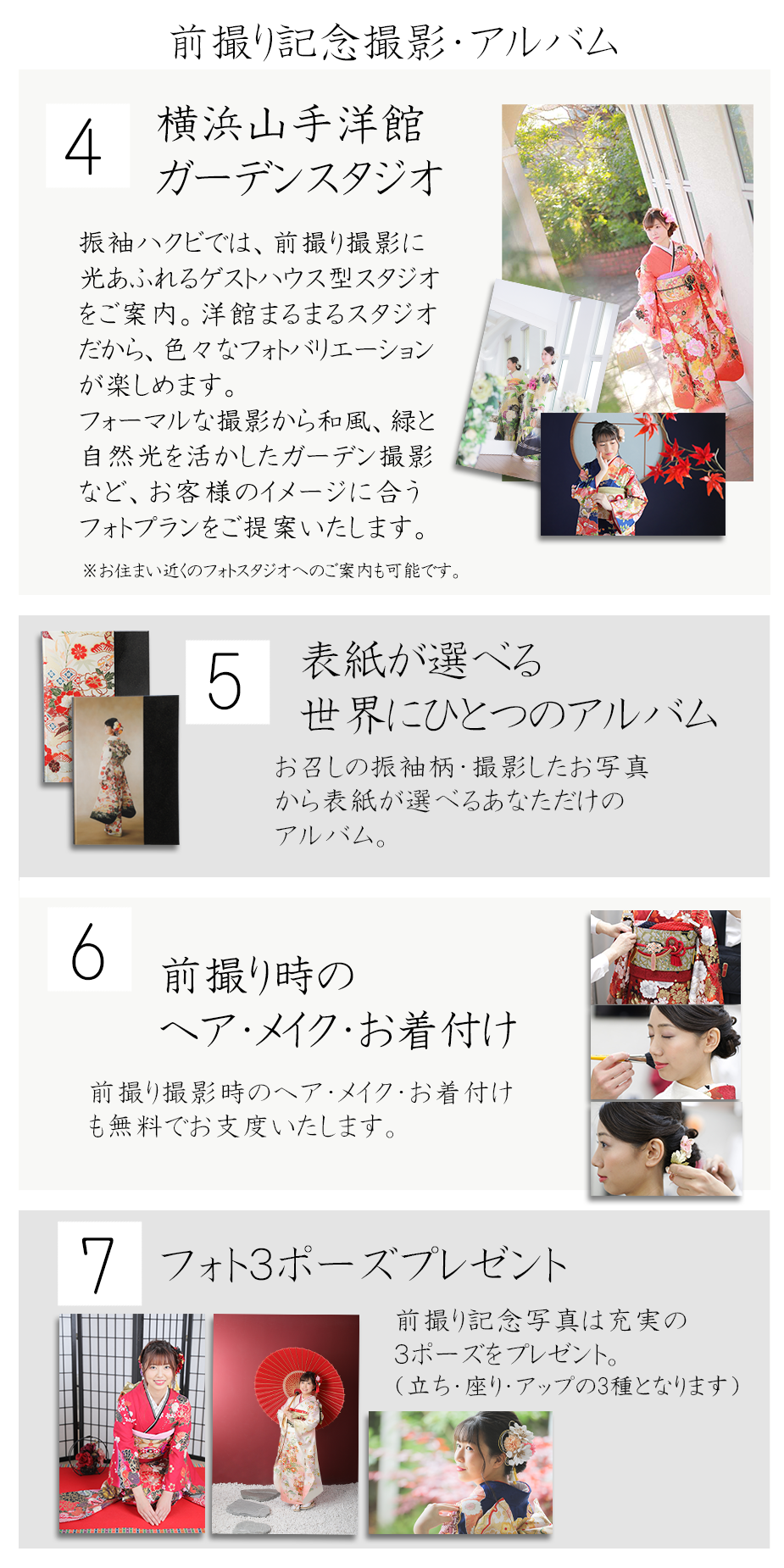 前撮り記念撮影・アルバム

4

横浜山手洋館
ガーデンスタジオ

振袖ハクビでは、前撮り撮影に光あふれるゲストハウス型スタジオをご案内。洋館まるまるスタジオだから、色々なフォトバリエーションが楽しめます。
フォーマルな撮影から和風、緑と自然光を活かしたガーデン撮影など、お客様のイメージに合うフォトプランをご提案いたします。

※お住まい近くのフォトスタジオへのご案内も可能です。

5

表紙が選べる
世界にひとつのアルバム

お召しの振袖柄・撮影したお写真から表紙が選べるあなただけのアルバム。

6

前撮り時の
ヘア・メイク・お着付け

前撮り撮影時のヘア・メイク・お着付けも無料でお支度いたします。

7

フォト3ポーズプレゼント

前撮り記念写真は充実の3ポーズをプレゼント。
（立ち・座り・アップの3種となります）